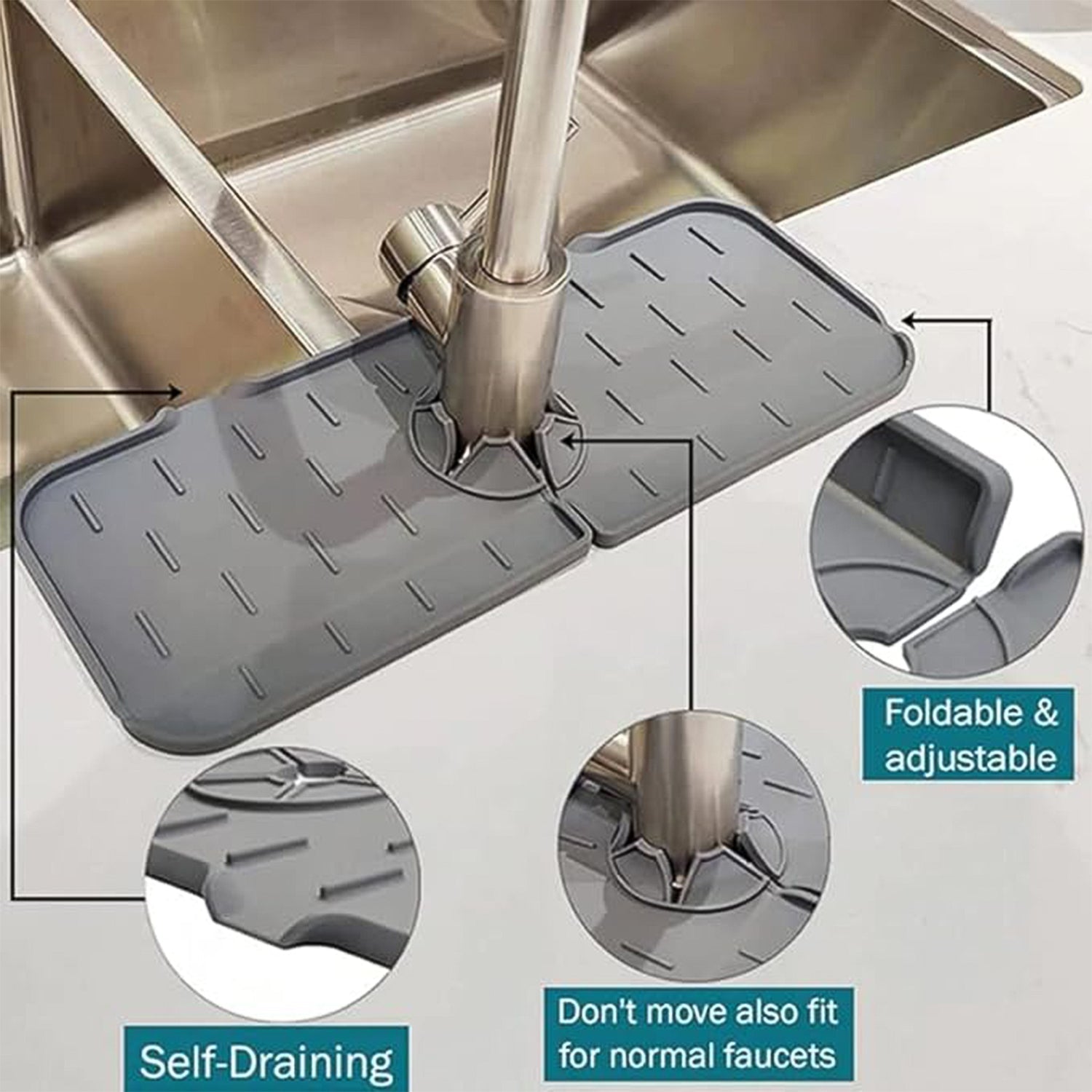 Foldable & adjustable

Self-Draining

Don't move also fit for normal faucets