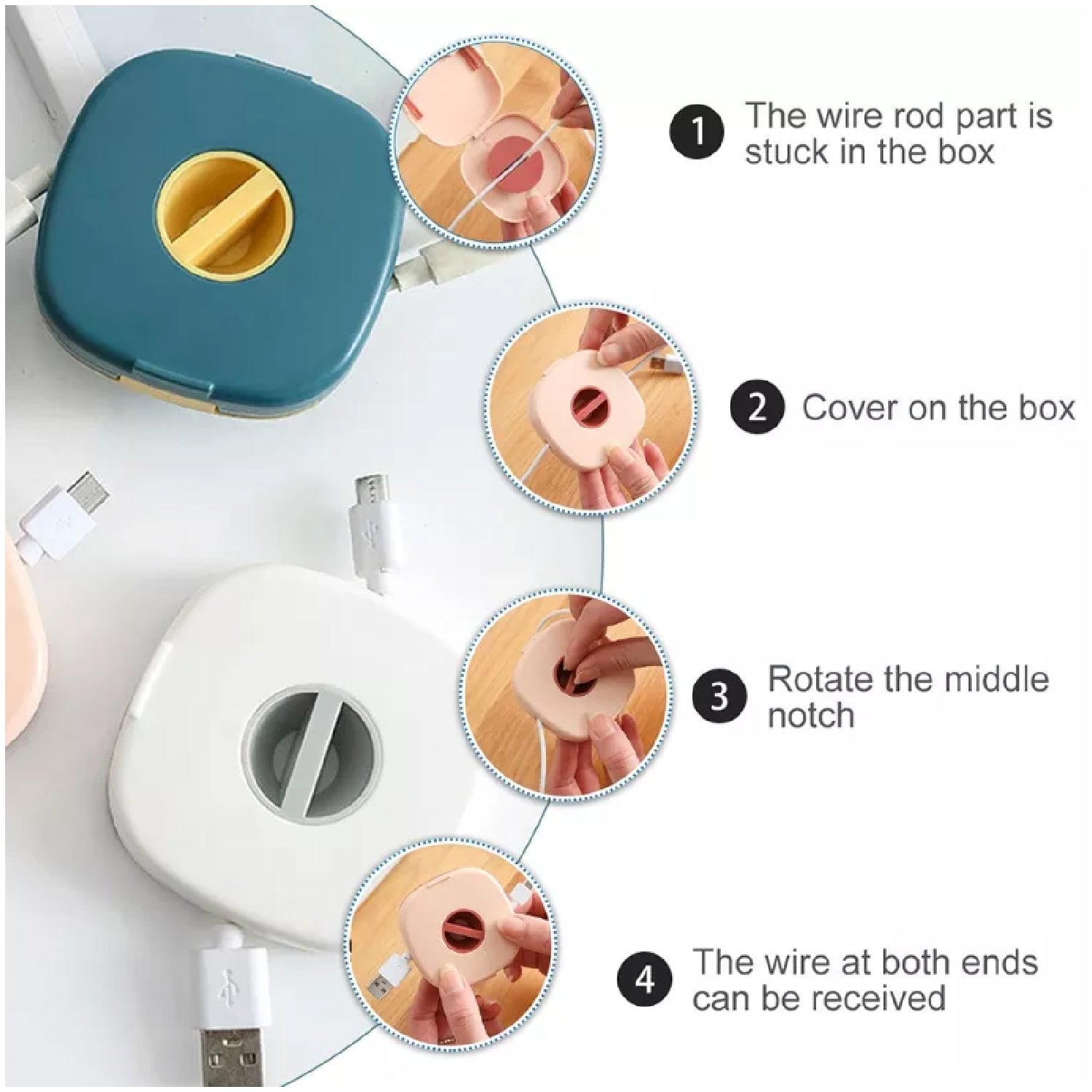 1 The wire rod part is stuck in the box

2 Cover on the box

3 Rotate the middle notch

4 The wire at both ends can be received